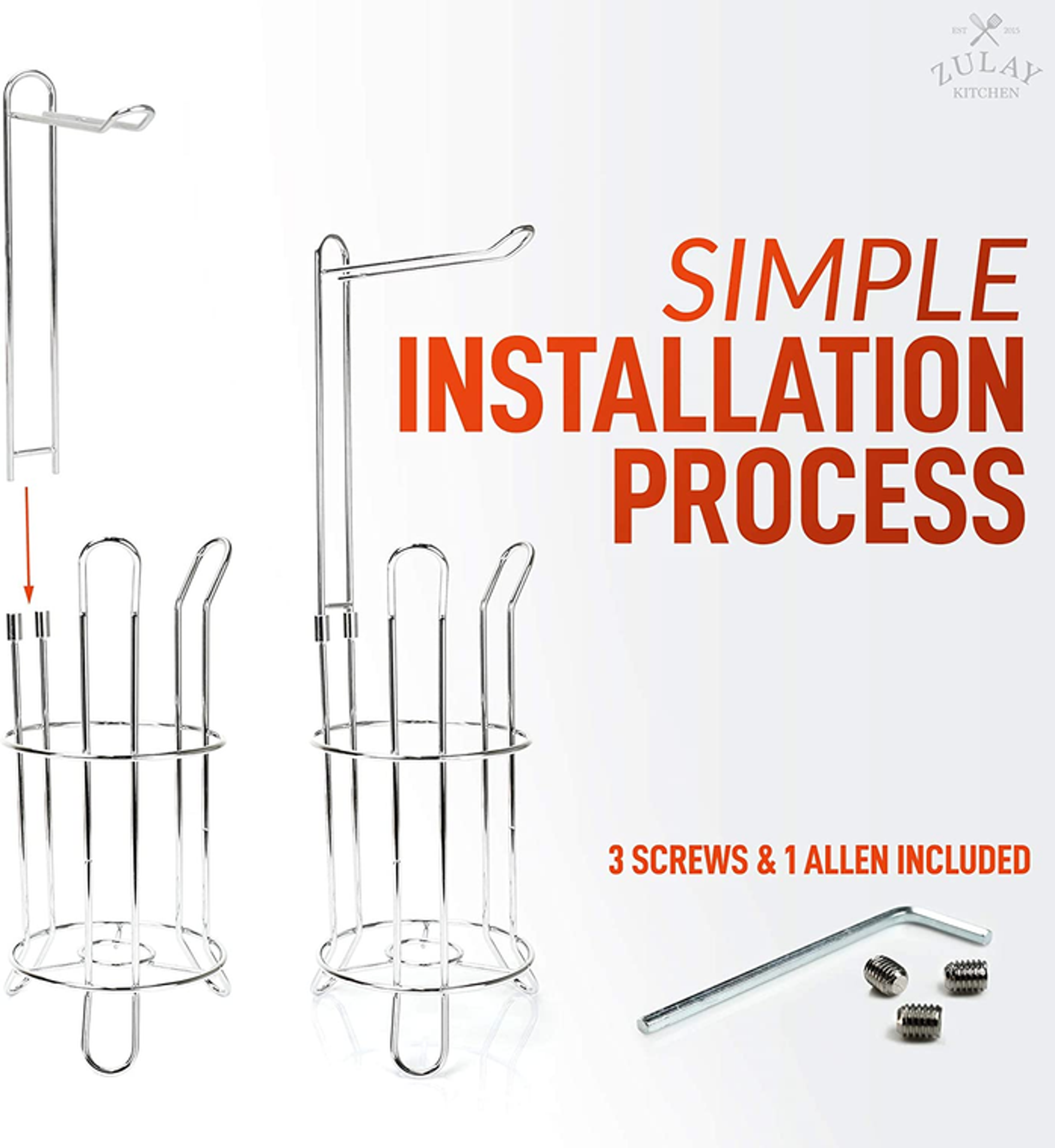 EST 2015
ZULAY
KITCHEN

SIMPLE
INSTALLATION
PROCESS

3 SCREWS & 1 ALLEN INCLUDED