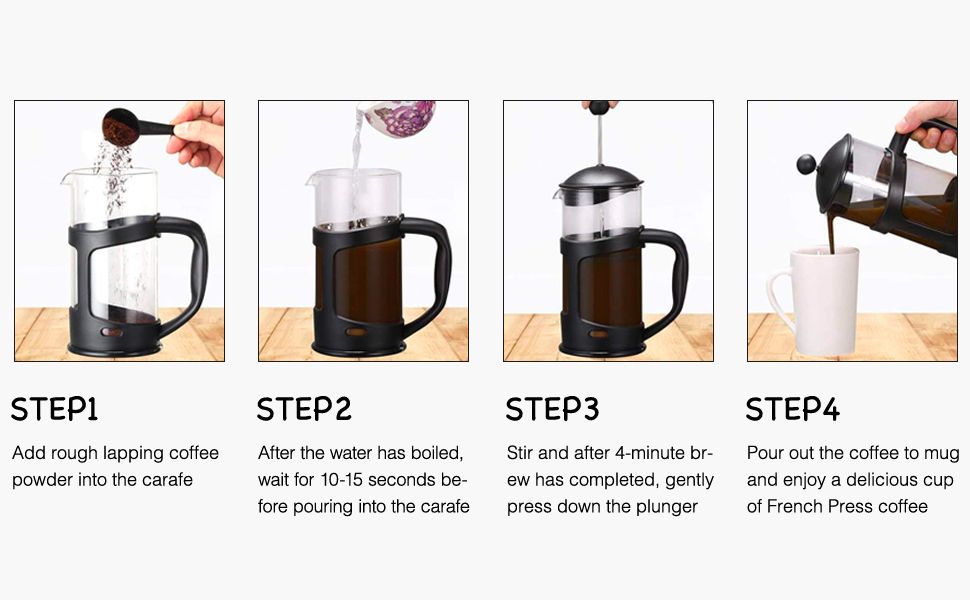 STEP1

Add rough lapping coffee powder into the carafe

STEP2

After the water has boiled, wait for 10-15 seconds before pouring into the carafe

STEP3

Stir and after 4-minute brew has completed, gently press down the plunger

STEP4

Pour out the coffee to mug and enjoy a delicious cup of French Press coffee